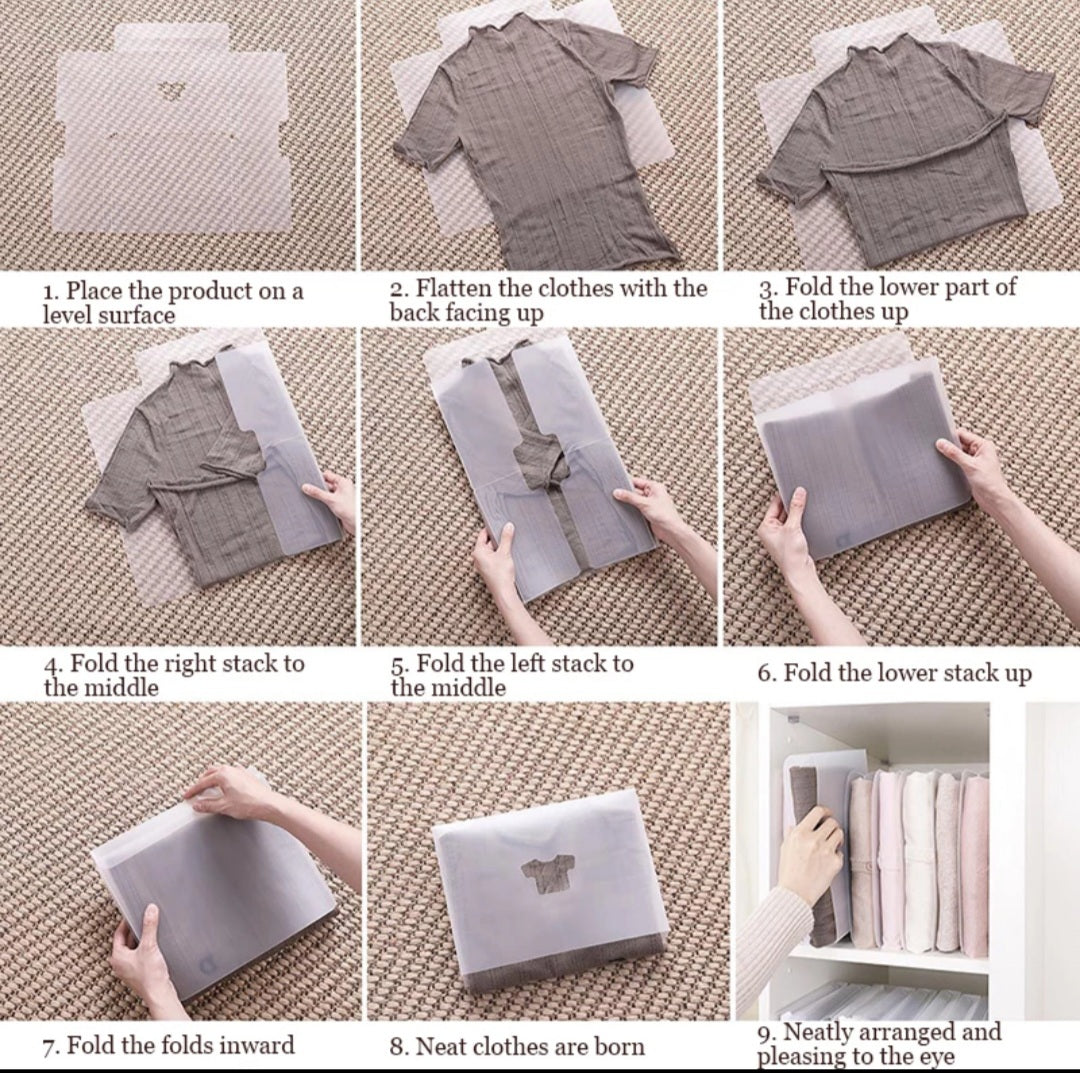 1. Place the product on a level surface

2. Flatten the clothes with the back facing up

3. Fold the lower part of the clothes up

4. Fold the right stack to the middle

5. Fold the left stack to the middle

6. Fold the lower stack up

7. Fold the folds inward

8. Neat clothes are born

9. Neatly arranged and pleasing to the eye